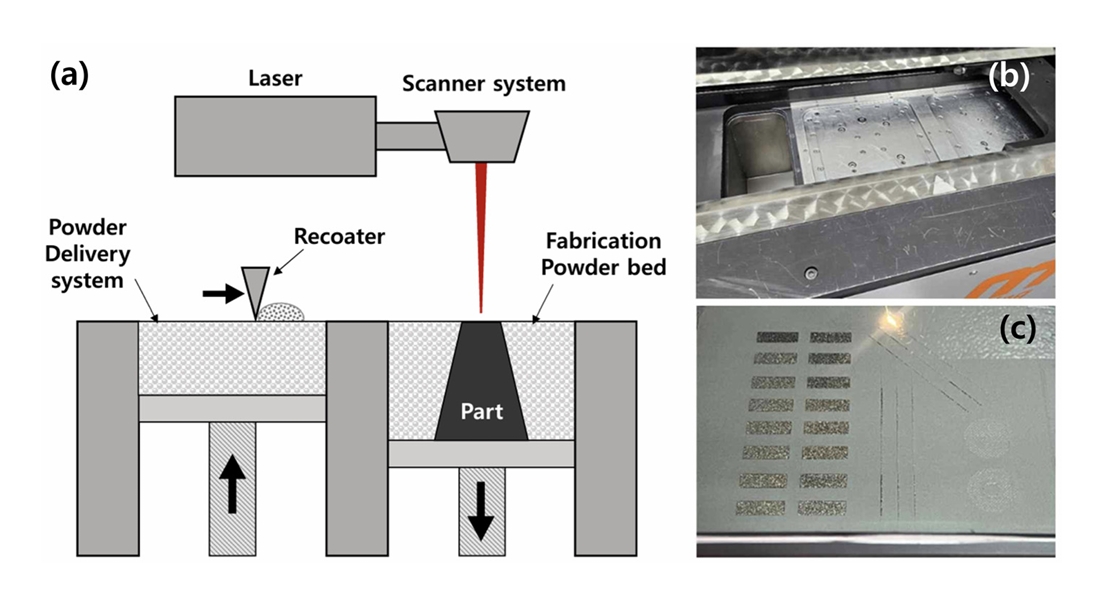 (a)

Laser

Scanner system

Powder Delivery system

Recoater

Fabrication Powder bed

Part

(b)

(c)