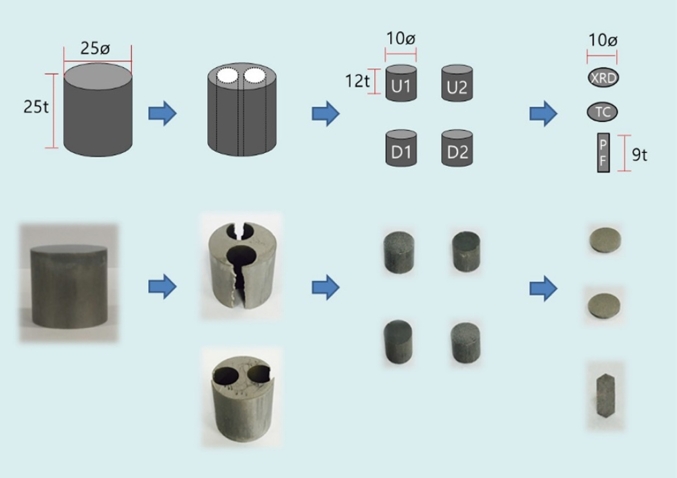 25ø
25t
10ø
12t
U1
U2
D1
D2
10ø
XRD
TC
P
F
9t