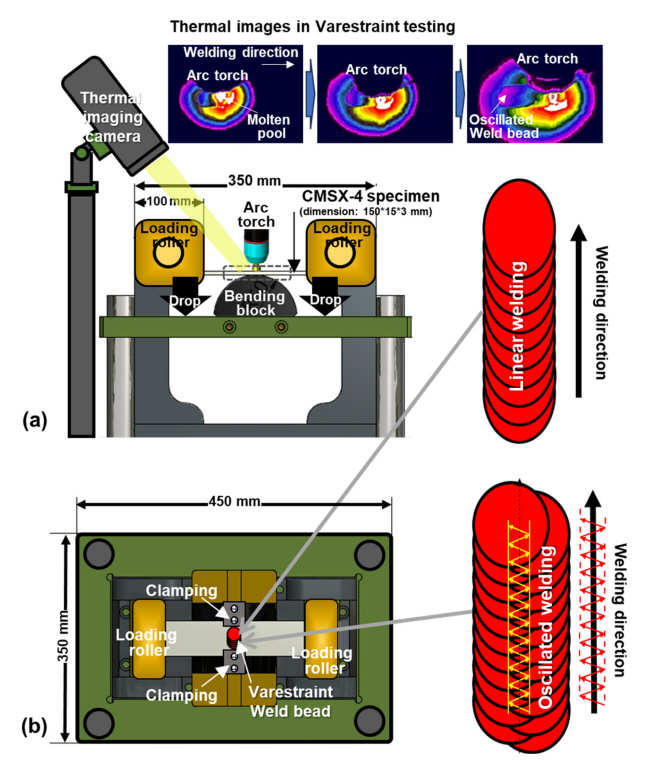 Thermal images in Varestraint testing

Welding direction

Arc torch

Molten pool

Arc torch

Arc torch

Oscillated Weld bead

Thermal imaging camera

350 mm

100 mm

CMSX-4 specimen
(dimension: 150*15*3 mm)

Arc torch

Loading roller

Loading roller

Drop

Bending block

Drop

Linear welding

Welding direction

(a)

450 mm

350 mm

Clamping

Loading roller

Loading roller

Clamping

Varestraint Weld bead

Oscillated welding

Welding direction

(b)