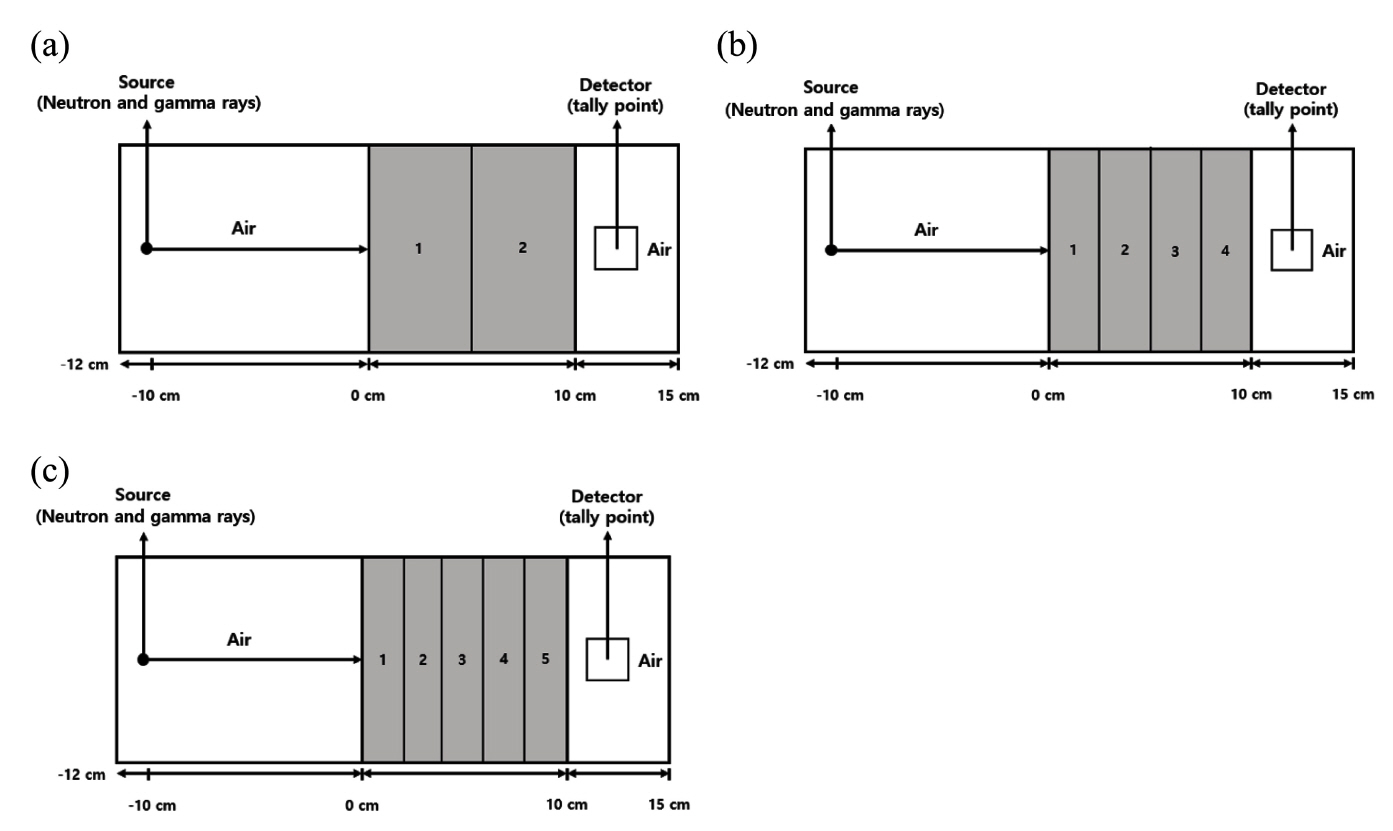 (a)

Source
(Neutron and gamma rays)

Detector
(tally point)

Air

1

2

Air

-12 cm

-10 cm

0 cm

10 cm

15 cm

(b)

Source
(Neutron and gamma rays)

Detector
(tally point)

Air

1

2

3

4

Air

-12 cm

-10 cm

0 cm

10 cm

15 cm

(c)

Source
(Neutron and gamma rays)

Detector
(tally point)

Air

1

2

3

4

5

Air

-12 cm

-10 cm

0 cm

10 cm

15 cm